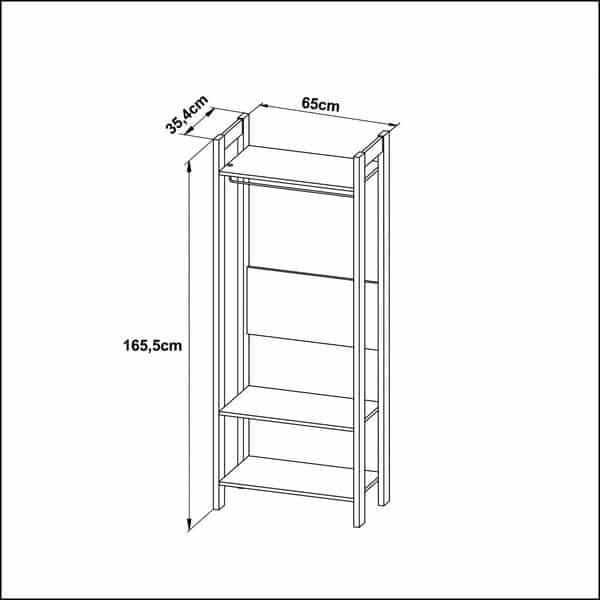 35,4cm
65cm
165,5cm